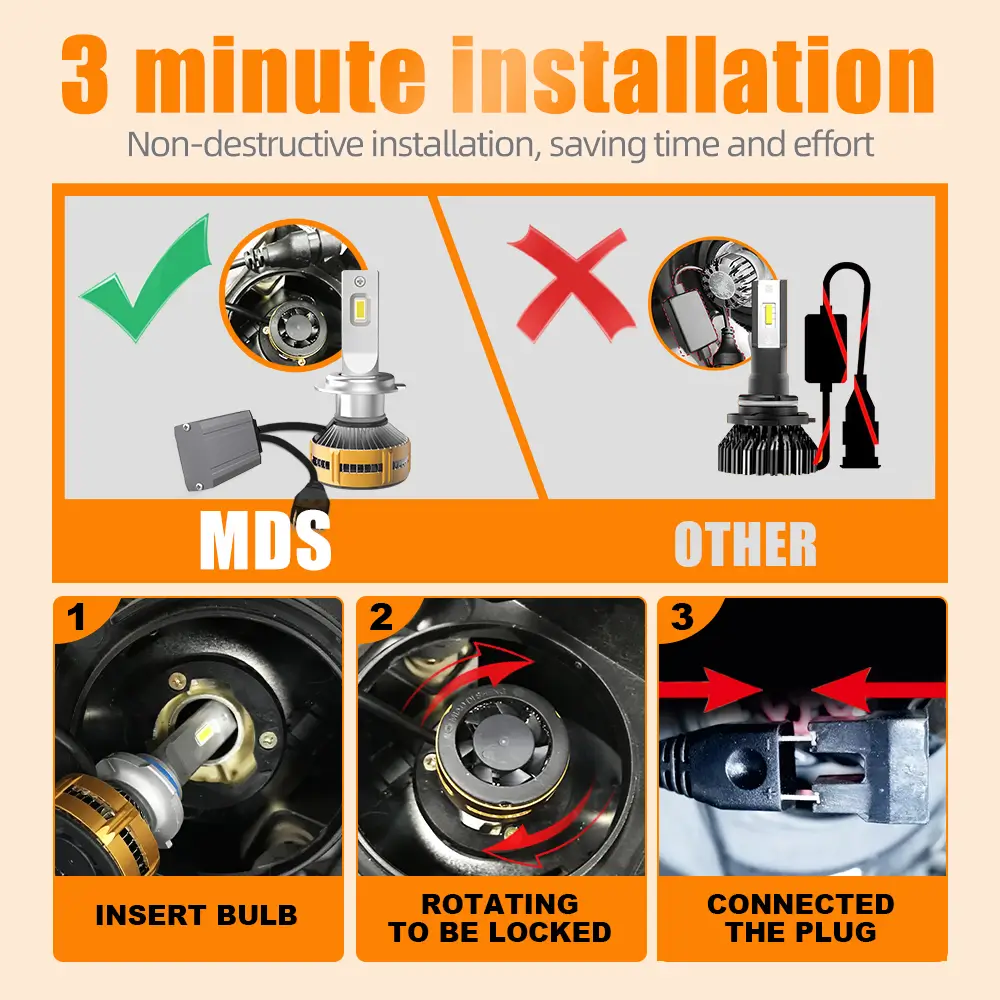 3 minute installation

Non-destructive installation, saving time and effort

MDS

OTHER

1

INSERT BULB

2

ROTATING TO BE LOCKED

3

CONNECTED THE PLUG