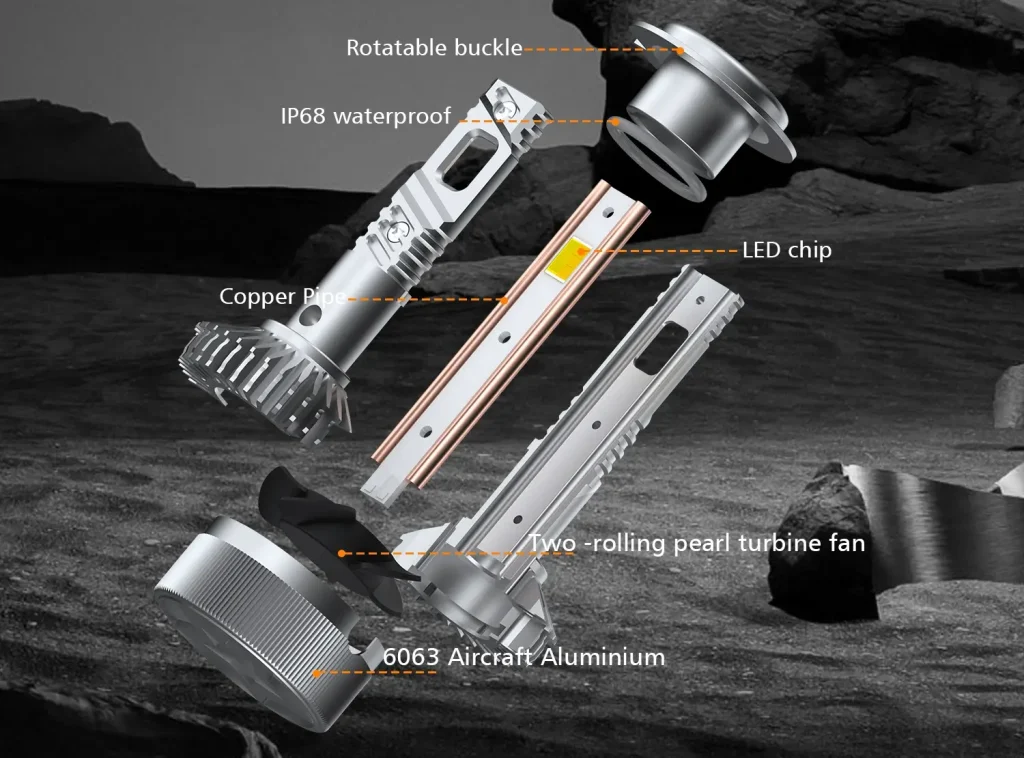 Rotatable buckle
IP68 waterproof
LED chip
Copper Pipe
Two -rolling pearl turbine fan
6063 Aircraft Aluminium