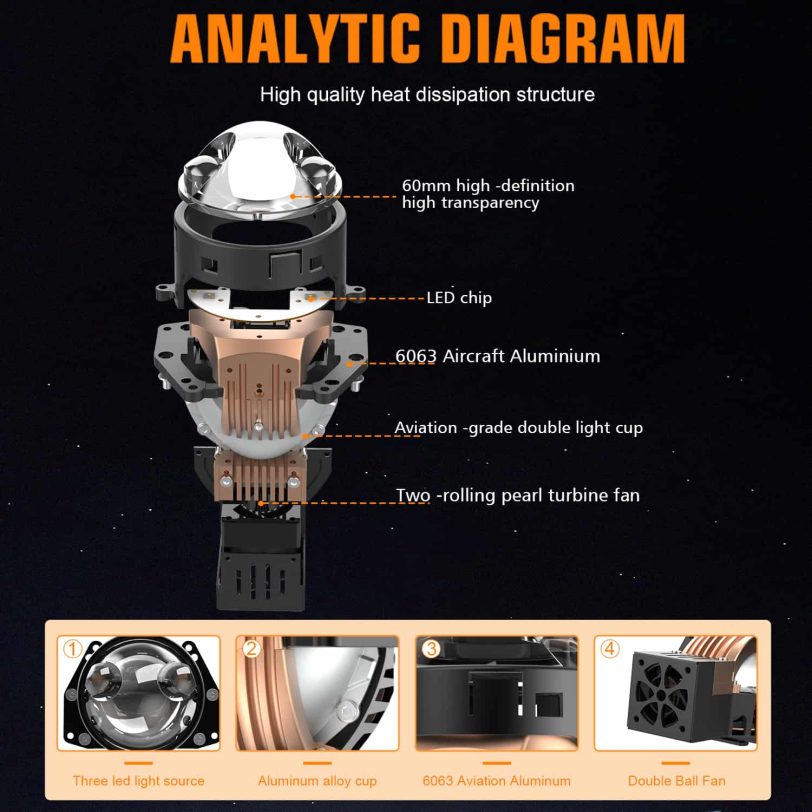 ANALYTIC DIAGRAM

High quality heat dissipation structure

60mm high -definition
high transparency

LED chip

6063 Aircraft Aluminium

Aviation -grade double light cup

Two -rolling pearl turbine fan

1
Three led light source

2
Aluminum alloy cup

3
6063 Aviation Aluminum

4
Double Ball Fan